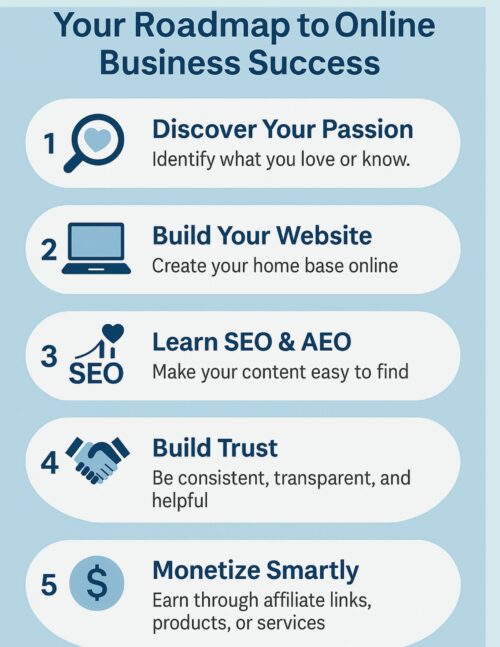 Your Roadmap to Online Business Success

1 Discover Your Passion
Identify what you love or know.

2 Build Your Website
Create your home base online

3 SEO Learn SEO & AEO
Make your content easy to find

4 Build Trust
Be consistent, transparent, and helpful

5 $ Monetize Smartly
Earn through affiliate links, products, or services